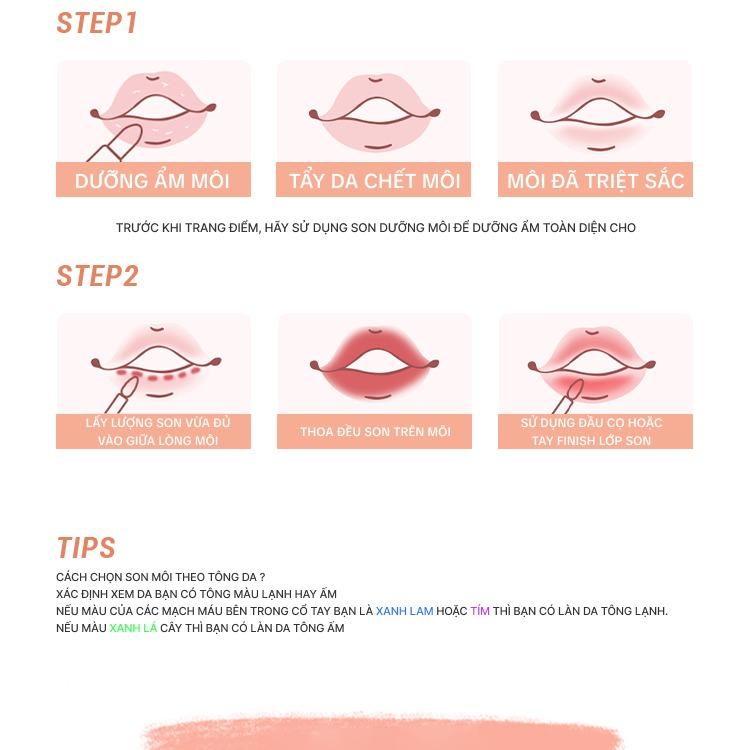 STEP1

DƯỠNG ẨM MÔI

TẨY DA CHẾT MÔI

MÔI ĐÃ TRIỆT SẮC

TRƯỚC KHI TRANG ĐIỂM, HÃY SỬ DỤNG SON DƯỠNG MÔI ĐỂ DƯỠNG ẨM TOÀN DIỆN CHO

STEP2

LẤY LƯỢNG SON VỪA ĐỦ VÀO GIỮA LÒNG MÔI

THOA ĐỀU SON TRÊN MÔI

SỬ DỤNG ĐẦU CỌ HOẶC TAY FINISH LỚP SON

TIPS

CÁCH CHỌN SON MÔI THEO TÔNG DA ?
XÁC ĐỊNH XEM DA BẠN CÓ TÔNG MÀU LẠNH HAY ẤM
NẾU MÀU CỦA CÁC MẠCH MÁU BÊN TRONG CỔ TAY BẠN LÀ XANH LAM HOẶC TÍM THÌ BẠN CÓ LÀN DA TÔNG LẠNH.
NẾU MÀU XANH LÁ CÂY THÌ BẠN CÓ LÀN DA TÔNG ẤM